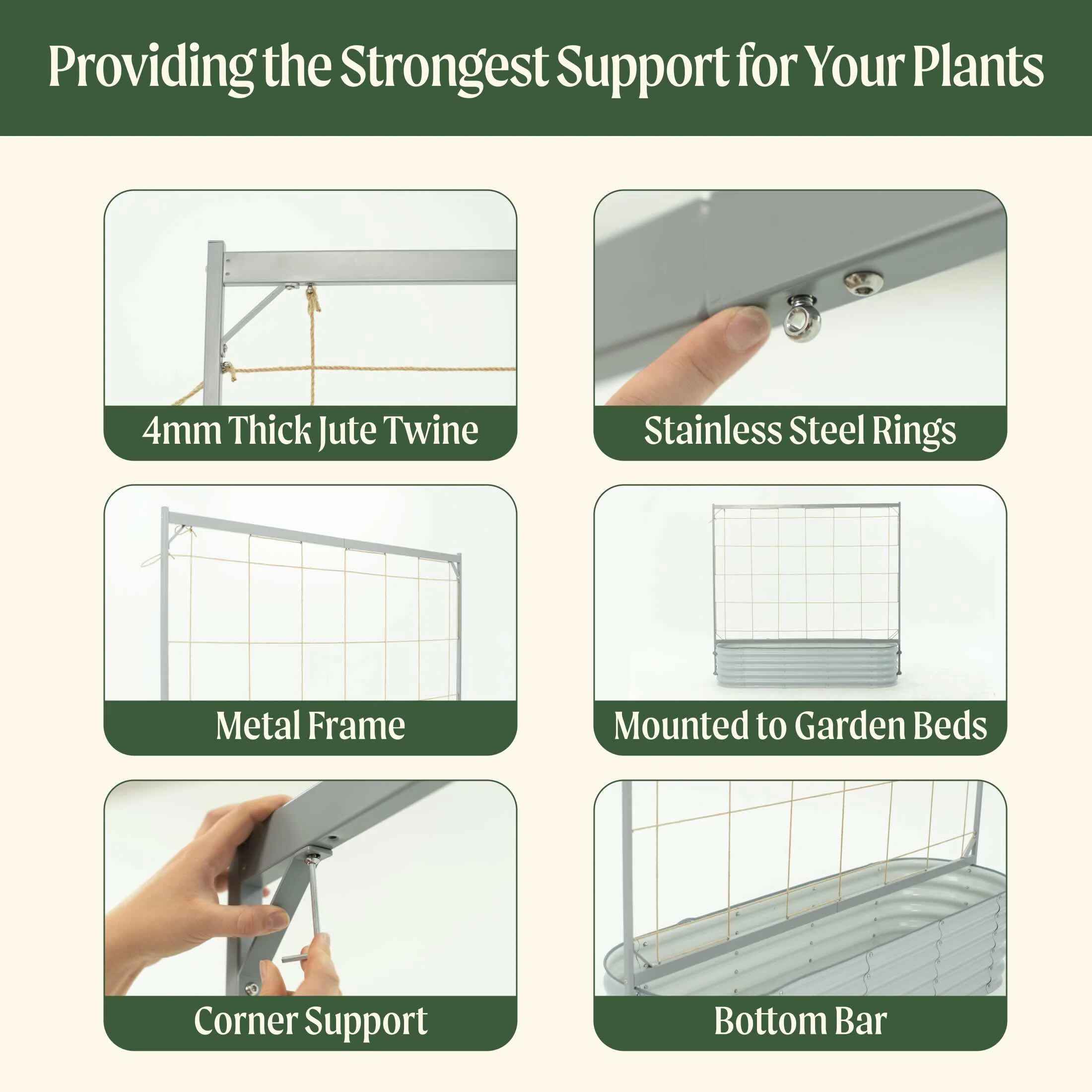 Providing the Strongest Support for Your Plants

4mm Thick Jute Twine

Stainless Steel Rings

Metal Frame

Mounted to Garden Beds

Corner Support

Bottom Bar